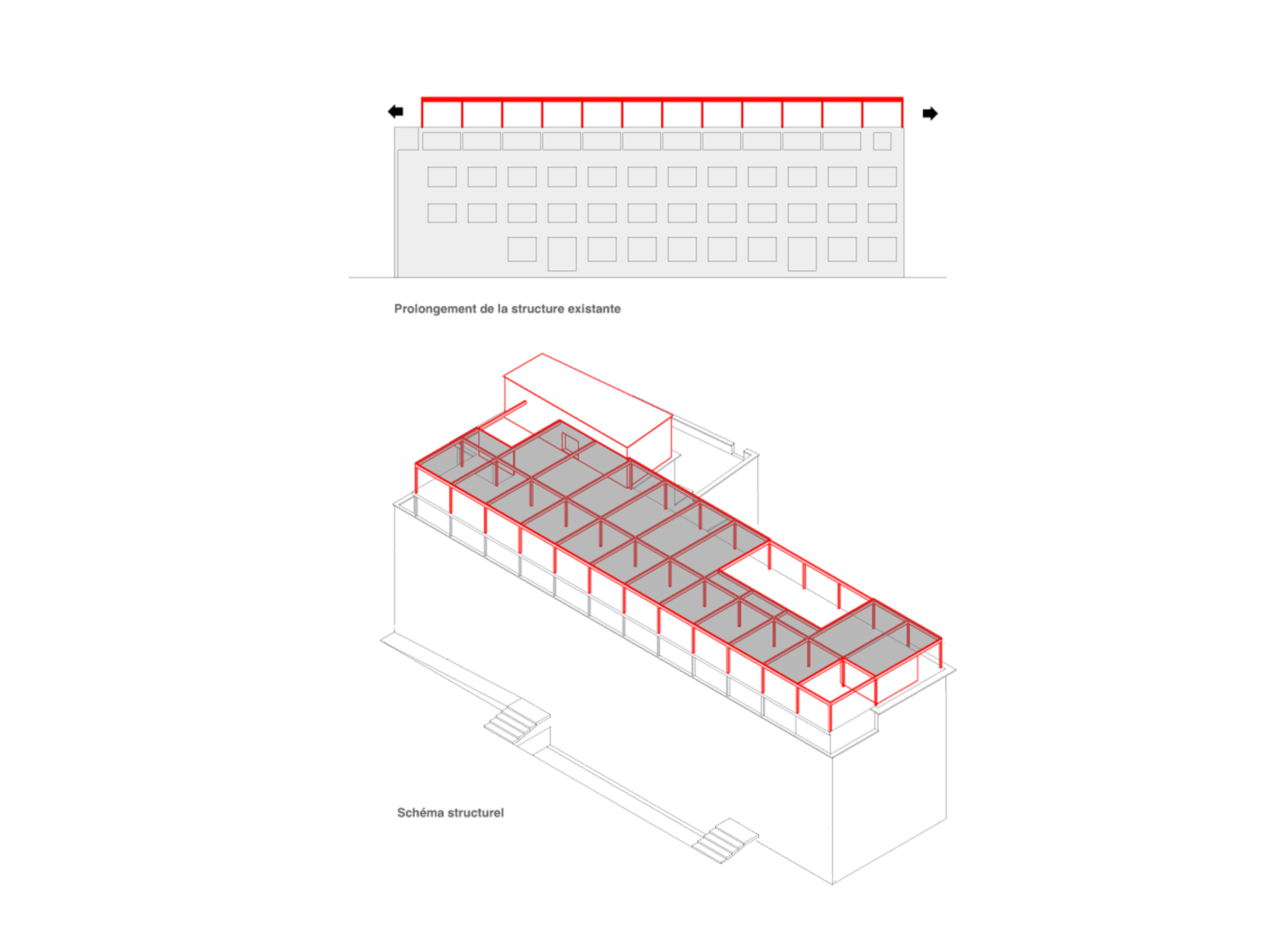 Prolongement de la structure existante

Schéma structurel